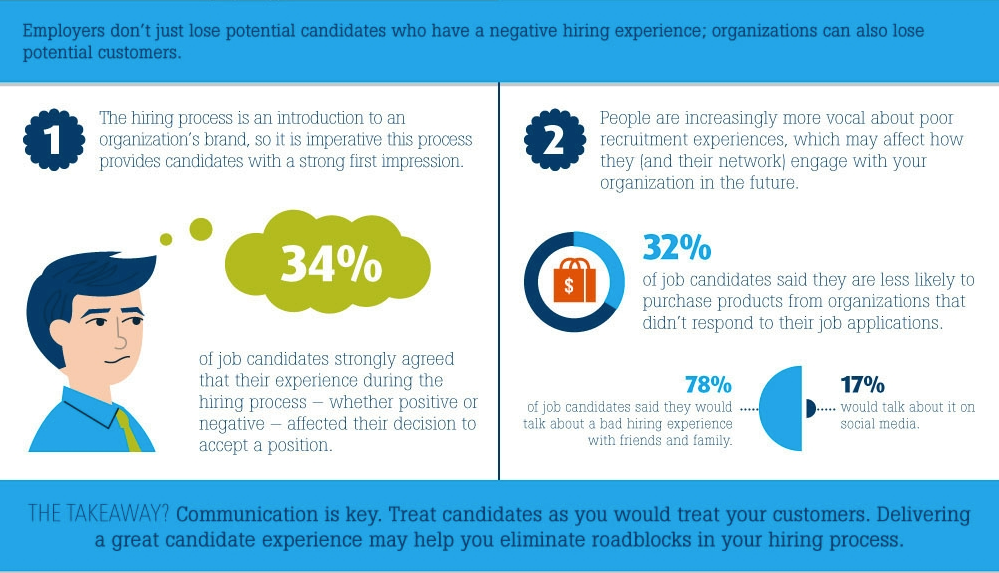 Employers don't just lose potential candidates who have a negative hiring experience; organizations can also lose potential customers.

1

The hiring process is an introduction to an organization's brand, so it is imperative this process provides candidates with a strong first impression.

34%

of job candidates strongly agreed that their experience during the hiring process – whether positive or negative – affected their decision to accept a position.

2

People are increasingly more vocal about poor recruitment experiences, which may affect how they (and their network) engage with your organization in the future.

$

32%

of job candidates said they are less likely to purchase products from organizations that didn't respond to their job applications.

78%

of job candidates said they would talk about a bad hiring experience with friends and family.

17%

would talk about it on social media.

THE TAKEAWAY? Communication is key. Treat candidates as you would treat your customers. Delivering a great candidate experience may help you eliminate roadblocks in your hiring process.