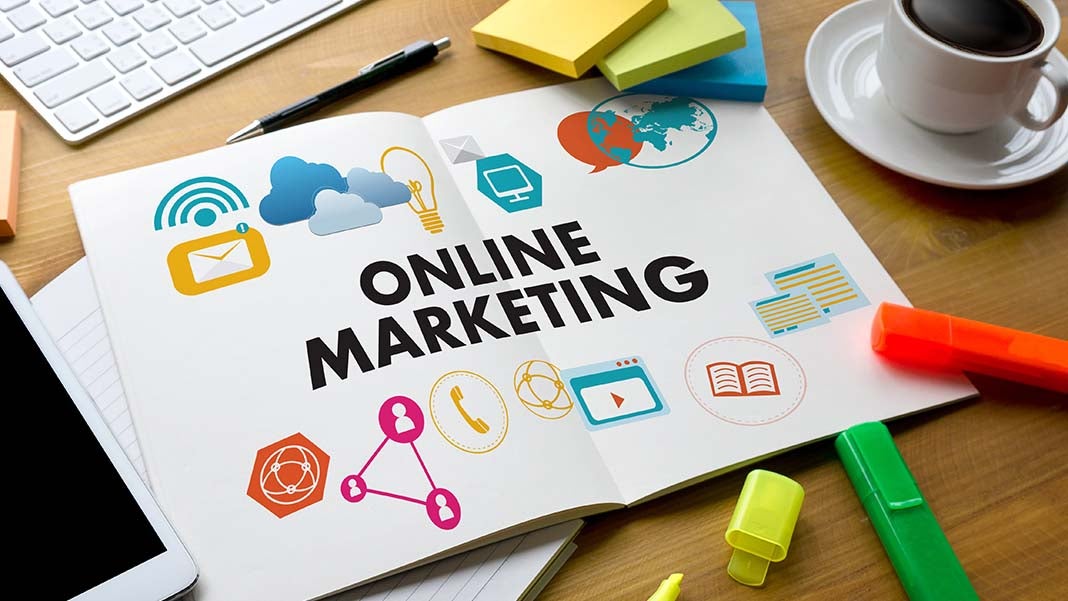 ONLINE
MARKETING