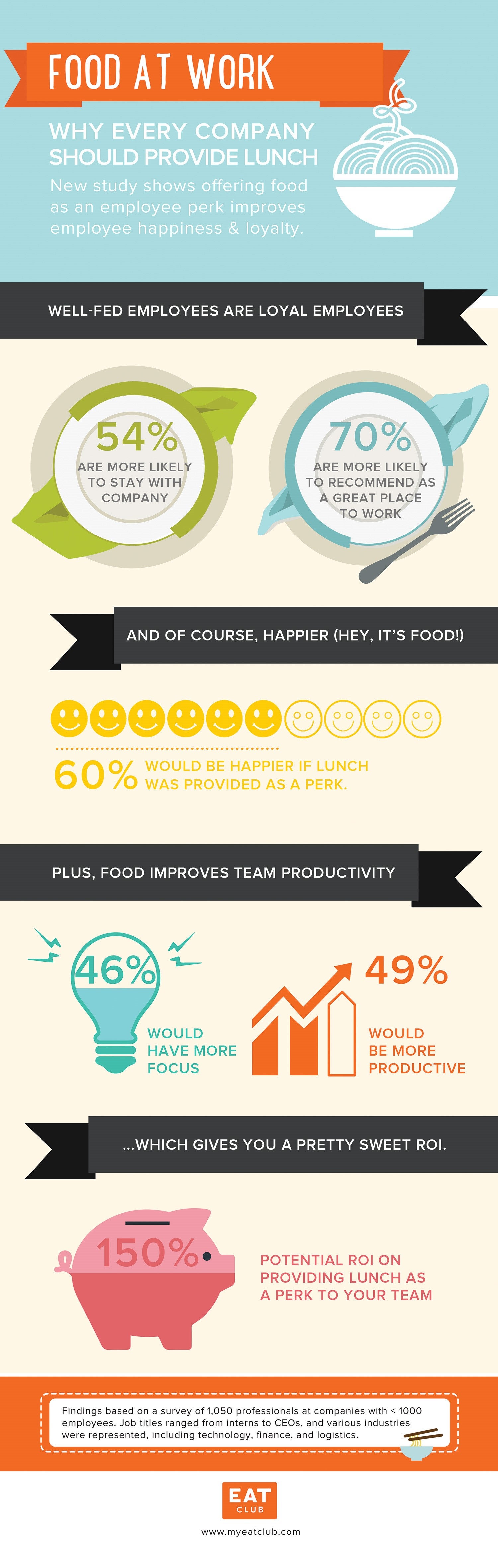 FOOD AT WORK

WHY EVERY COMPANY SHOULD PROVIDE LUNCH

New study shows offering food as an employee perk improves employee happiness & loyalty.

WELL-FED EMPLOYEES ARE LOYAL EMPLOYEES

54% ARE MORE LIKELY TO STAY WITH COMPANY

70% ARE MORE LIKELY TO RECOMMEND AS A GREAT PLACE TO WORK

AND OF COURSE, HAPPIER (HEY, IT'S FOOD!)

60% WOULD BE HAPPIER IF LUNCH WAS PROVIDED AS A PERK.

PLUS, FOOD IMPROVES TEAM PRODUCTIVITY

46% WOULD HAVE MORE FOCUS

49% WOULD BE MORE PRODUCTIVE

...WHICH GIVES YOU A PRETTY SWEET ROI.

150% POTENTIAL ROI ON PROVIDING LUNCH AS A PERK TO YOUR TEAM

Findings based on a survey of 1,050 professionals at companies with < 1000 employees. Job titles ranged from interns to CEOs, and various industries were represented, including technology, finance, and logistics.

EAT CLUB

www.myeatclub.com