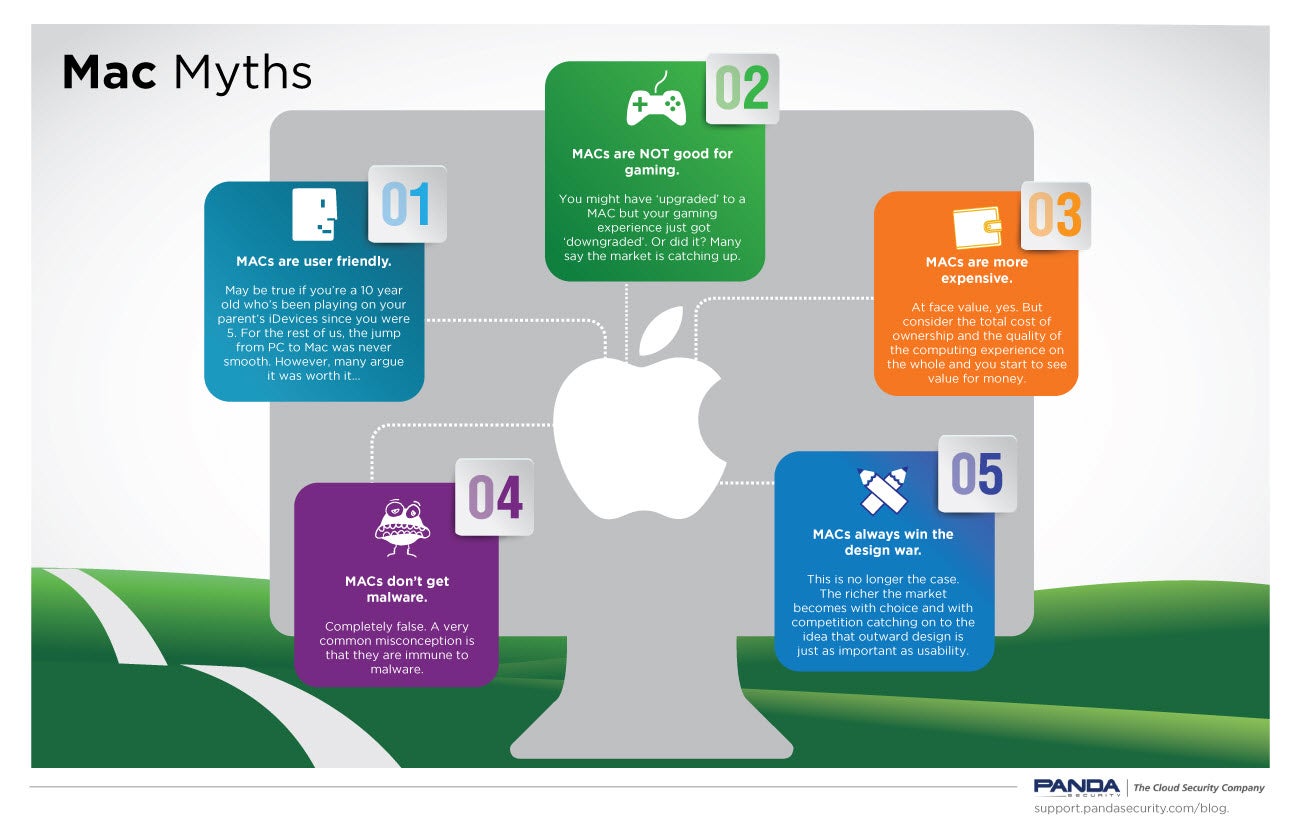 Mac Myths

01

MACs are user friendly.

May be true if you're a 10 year old who's been playing on your parent's iDevices since you were 5. For the rest of us, the jump from PC to Mac was never smooth. However, many argue it was worth it...

02

MACs are NOT good for gaming.

You might have 'upgraded' to a MAC but your gaming experience just got 'downgraded'. Or did it? Many say the market is catching up.

03

MACs are more expensive.

At face value, yes. But consider the total cost of ownership and the quality of the computing experience on the whole and you start to see value for money.

04

MACs don't get malware.

Completely false. A very common misconception is that they are immune to malware.

05

MACs always win the design war.

This is no longer the case. The richer the market becomes with choice and with competition catching on to the idea that outward design is just as important as usability.

PANDA SECURITY | The Cloud Security Company
support.pandasecurity.com/blog.